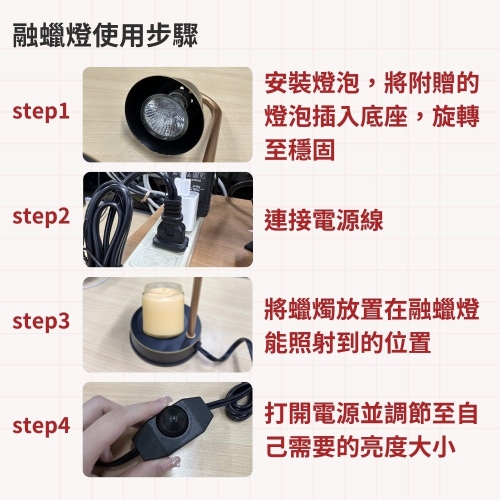 融蠟燈使用步驟

step1

安裝燈泡，將附贈的燈泡插入底座，旋轉至穩固

step2

連接電源線

step3

將蠟燭放置在融蠟燈能照射到的位置

step4

打開電源並調節至自己需要的亮度大小